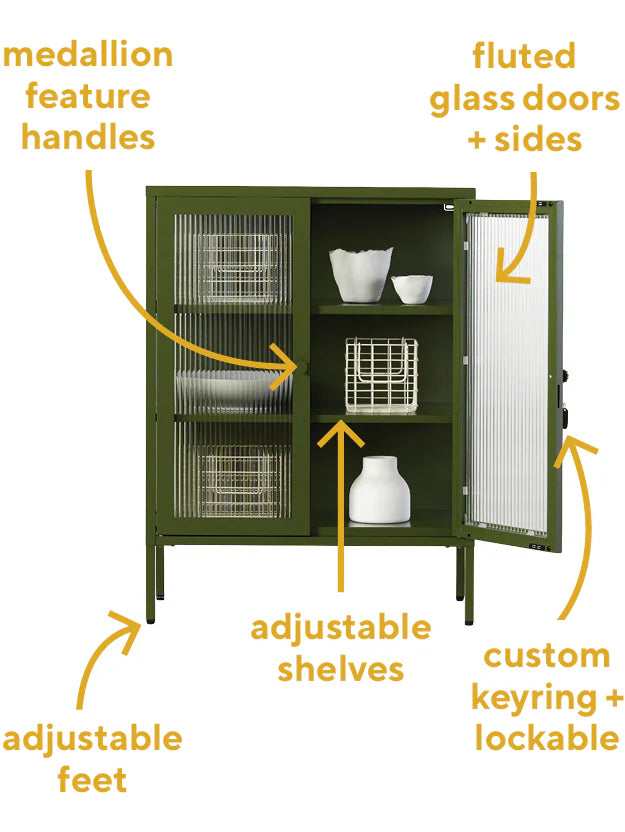 medallion feature handles

fluted glass doors + sides

adjustable shelves

custom keyring + lockable

adjustable feet